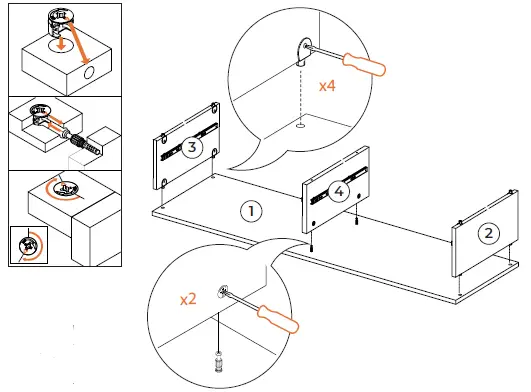 x4

3

4

1

2

x2