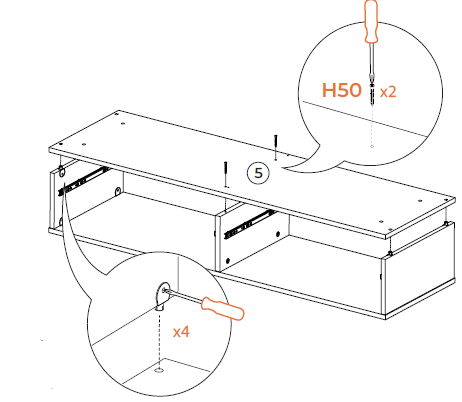 H50 x2

5

x4