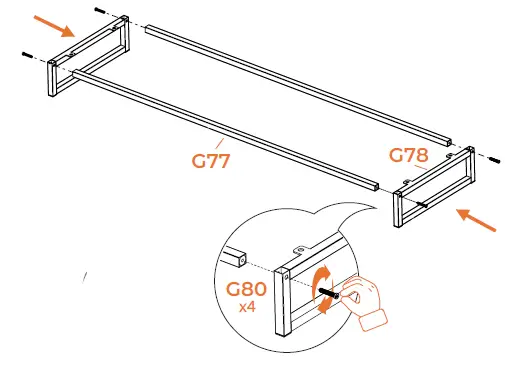 G77
G78
G80
x4