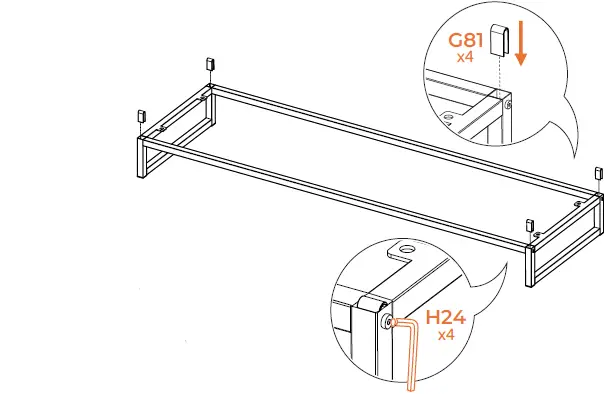 G81
x4

H24
x4