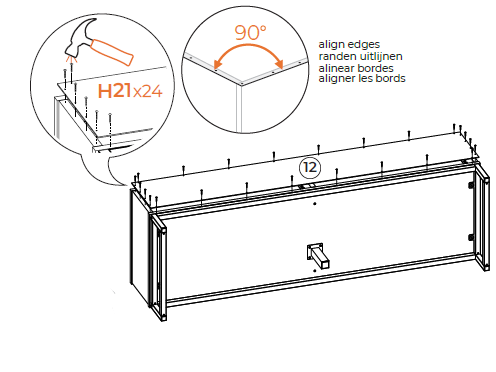 H21x24

90°

align edges
randen uitlijnen
alinear bordes
aligner les bords

12