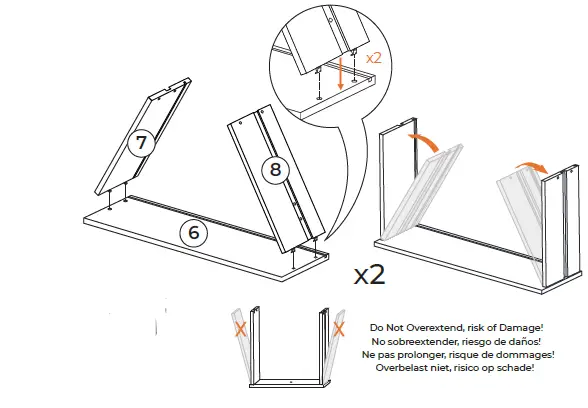 x2

7

8

6

x2

X

X

Do Not Overextend, risk of Damage!
No sobreextender, riesgo de daños!
Ne pas prolonger, risque de dommages!
Overbelast niet, risico op schade!