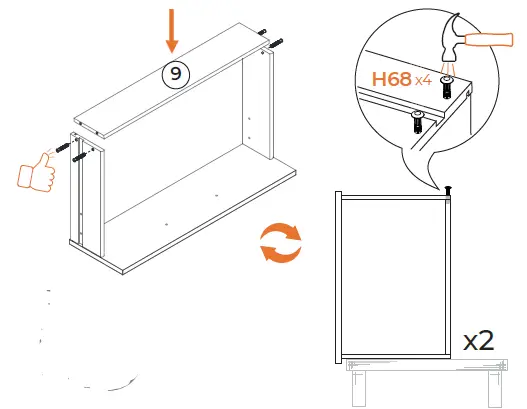 9

H68 x4

x2