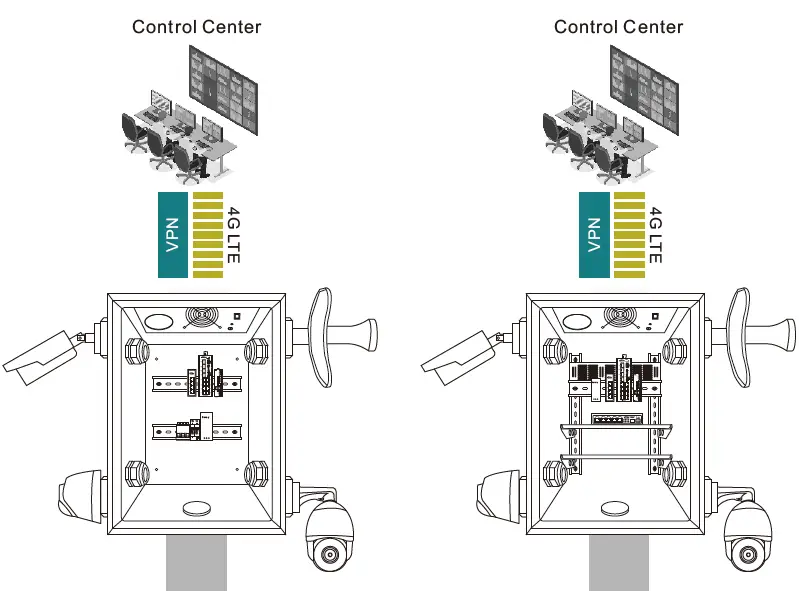 Control Center

VPN

4G LTE

Control Center

VPN

4G LTE