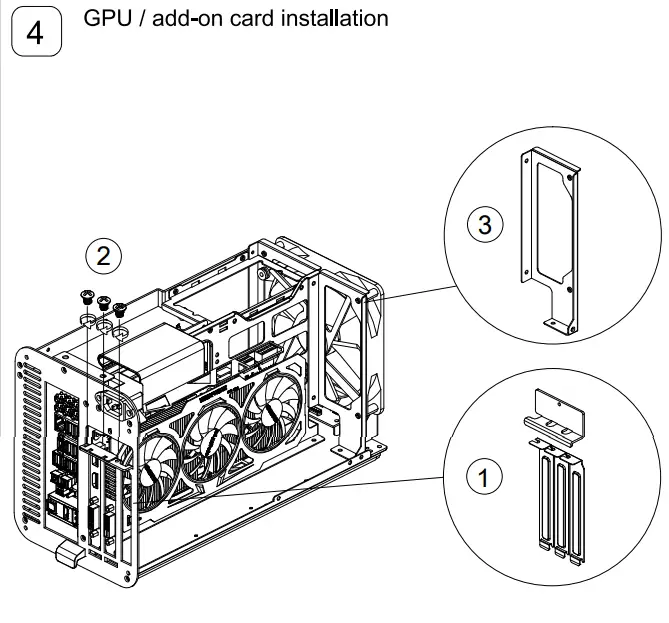 4 GPU / add-on card installation

2

3

1