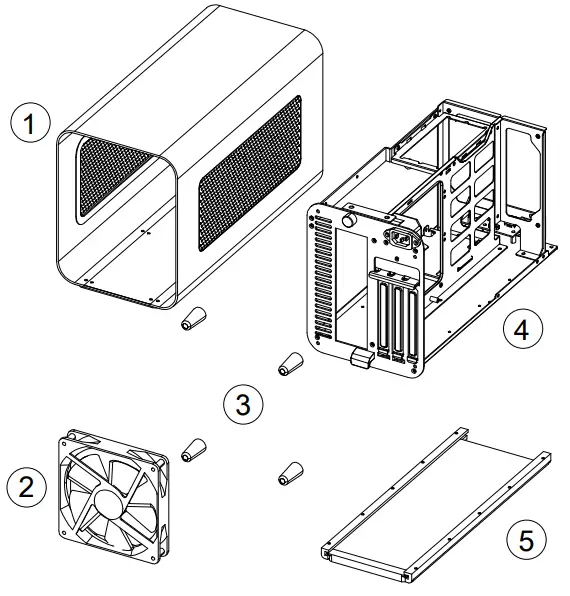 1
4
3
2
5