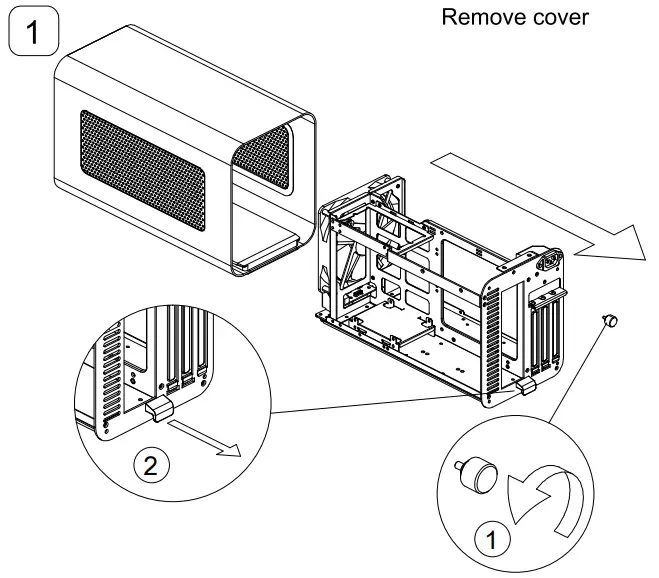 1

Remove cover

2

1