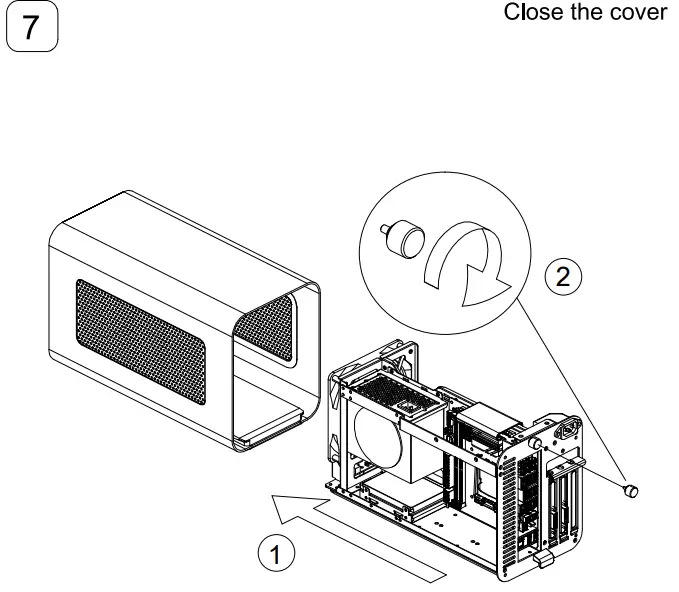 7

Close the cover

2

1