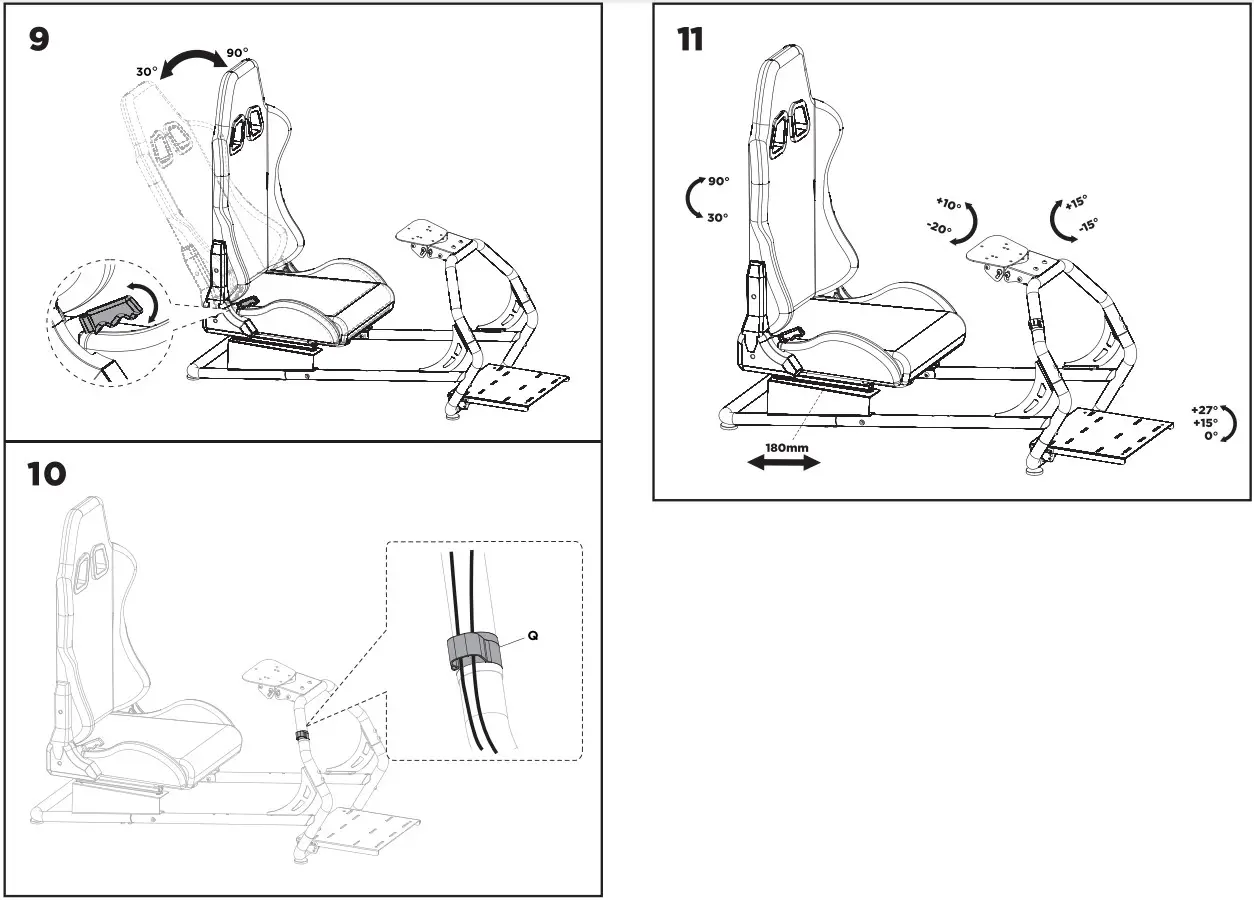 9

30°

90°

10

Q

11

90°

30°

+10°

-20°

+15°

-15°

+27°

+15°

0°

180mm