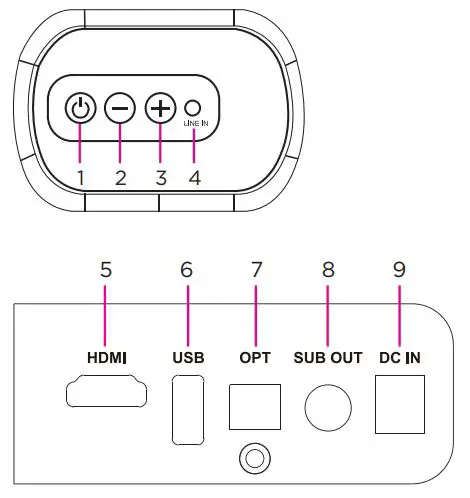 LINE IN
1 2 3 4

5 6 7 8 9
HDMI USB OPT SUB OUT DC IN