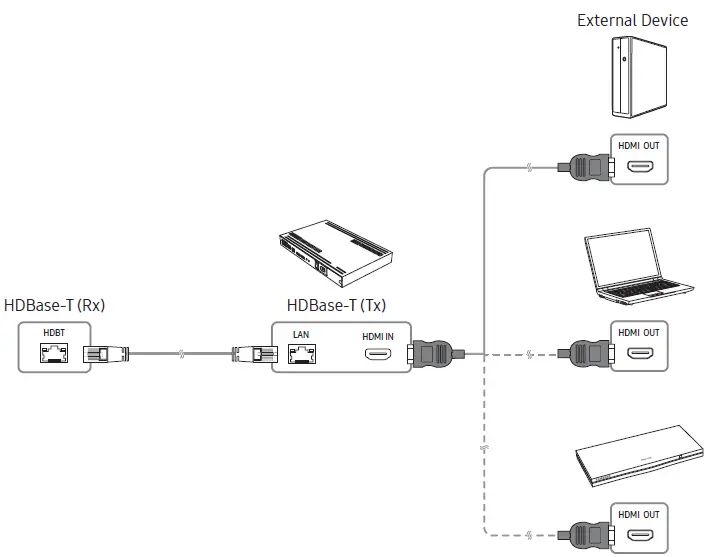 External Device

HDMI OUT

HDBase-T (Rx)

HDBT

HDBase-T (Tx)

LAN

HDMI IN

HDMI OUT

HDMI OUT