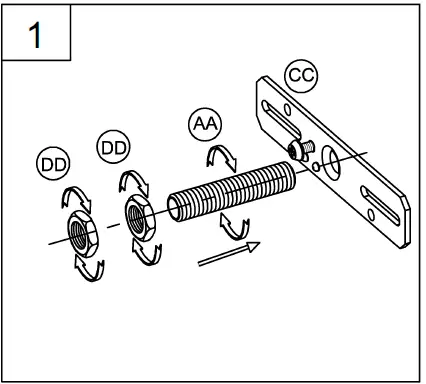 1

CC

AA

DD

DD