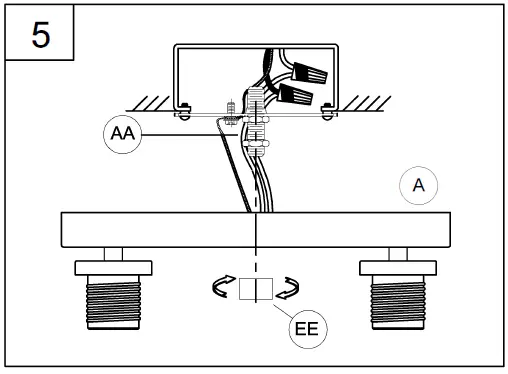 5

AA

A

EE