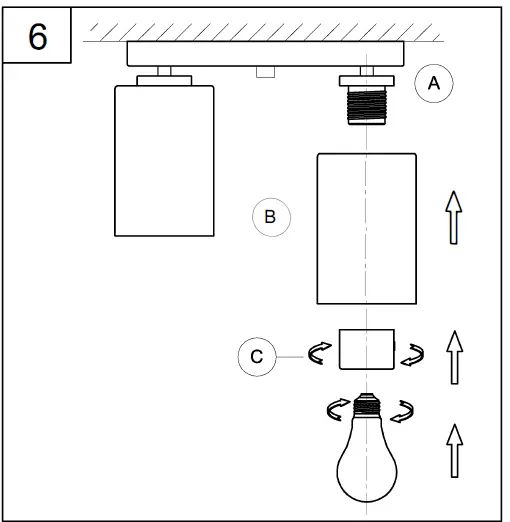 6

A

B

C