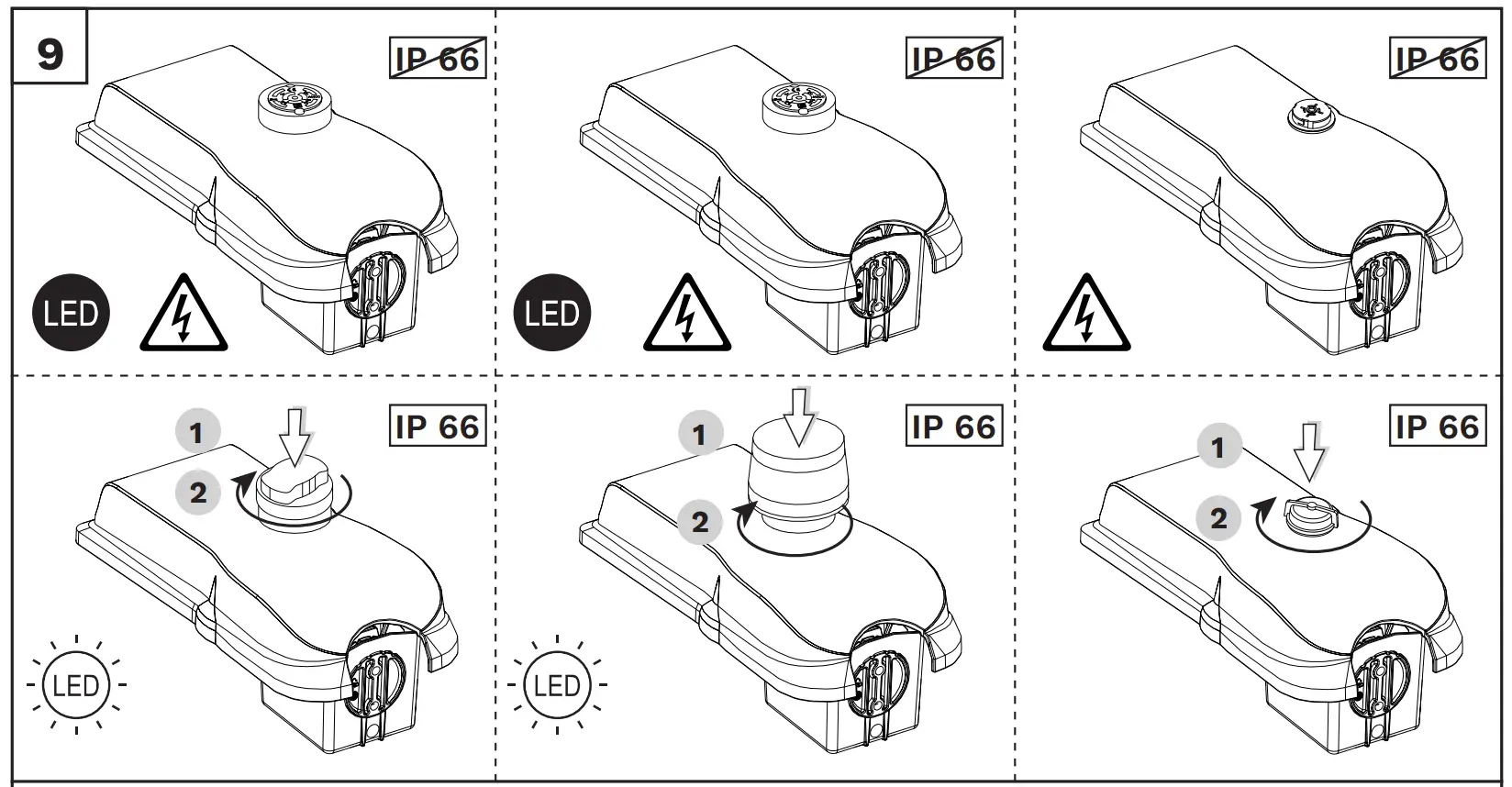 9

IP 66

LED

IP 66

LED

IP 66

IP 66

1

2

LED

IP 66

1

2

LED

IP 66

1

2