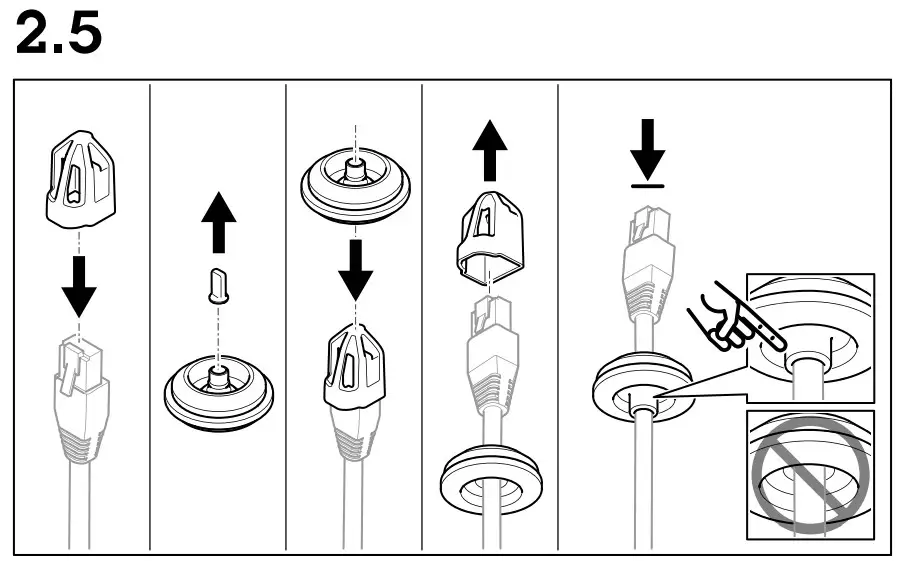 2.5