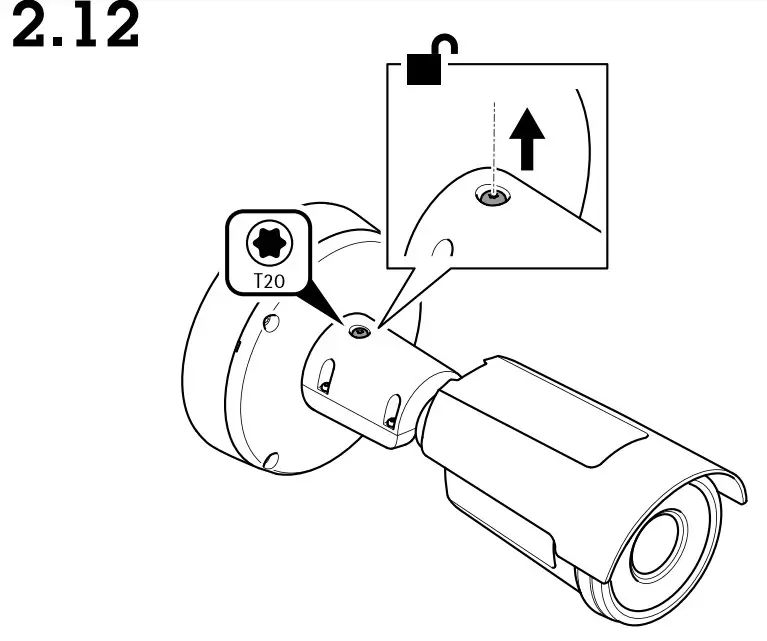 2.12

T20