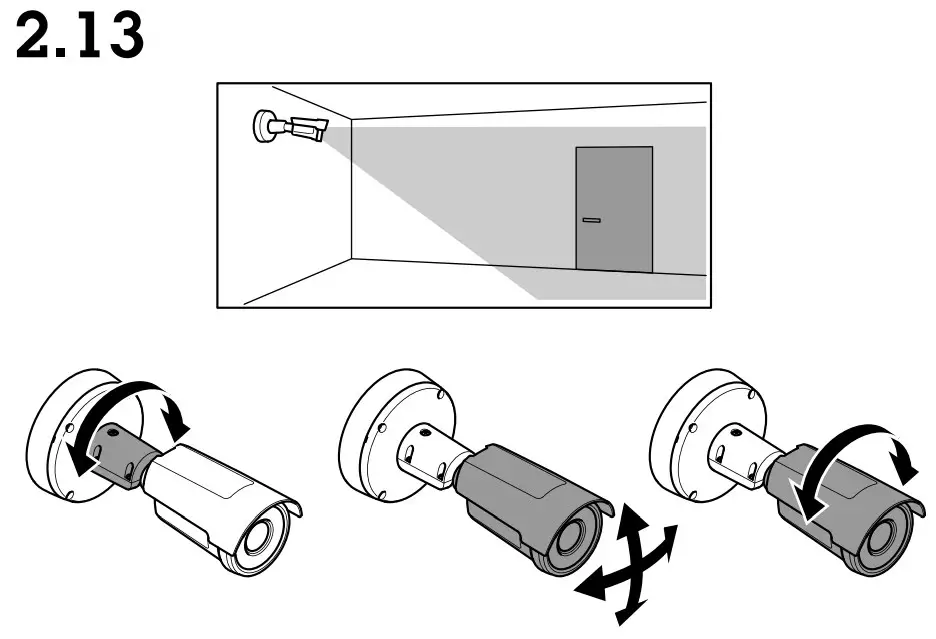 2.13