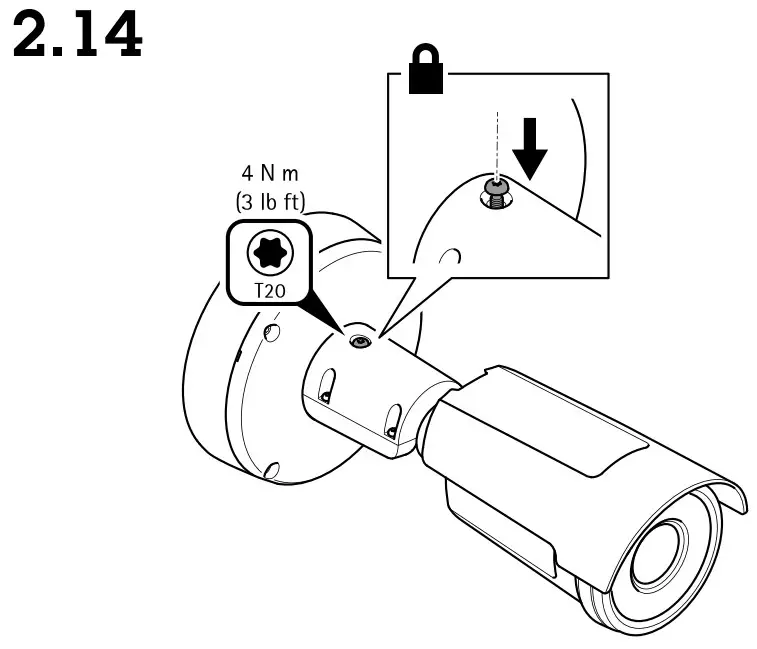 2.14

4 N m
(3 lb ft)

T20