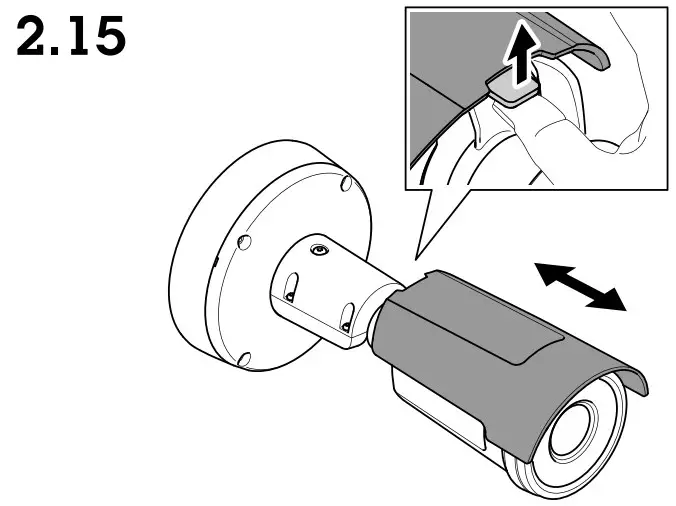 2.15