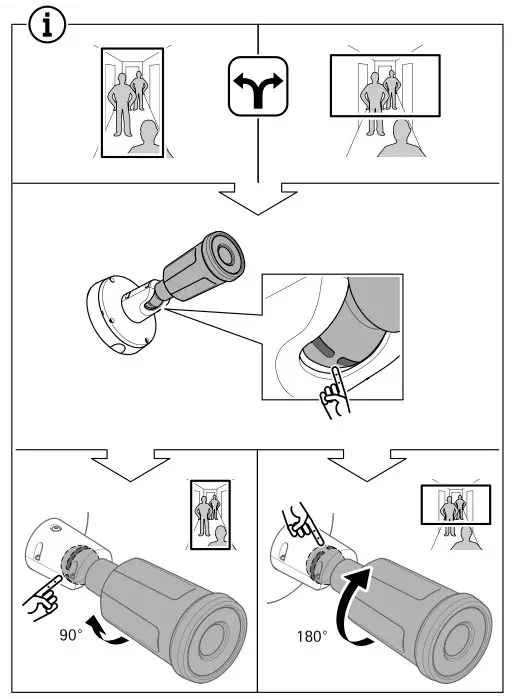 i

90°

180°