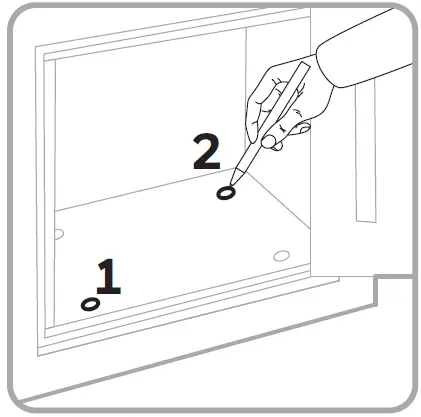 2
1