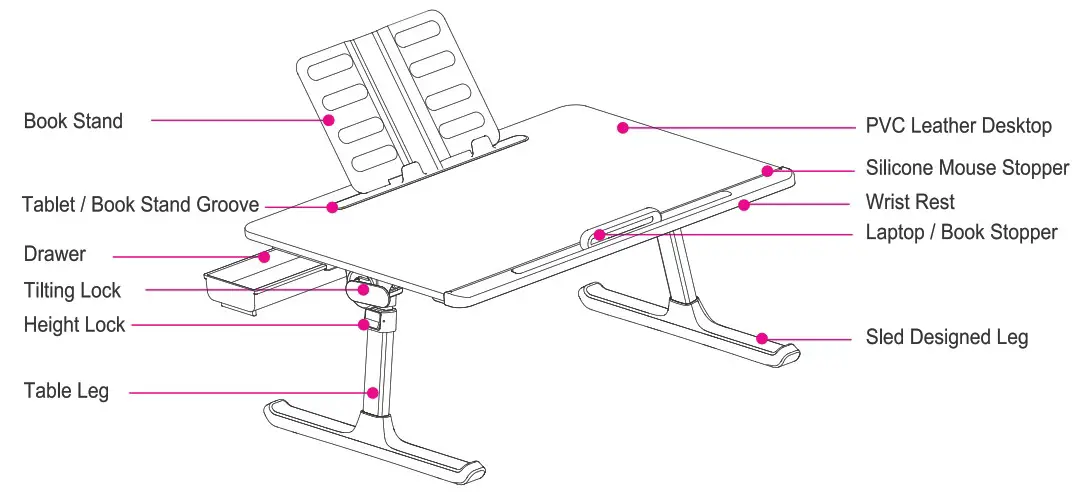 Book Stand
Tablet / Book Stand Groove
Drawer
Tilting Lock
Height Lock
Table Leg
PVC Leather Desktop
Silicone Mouse Stopper
Wrist Rest
Laptop / Book Stopper
Sled Designed Leg