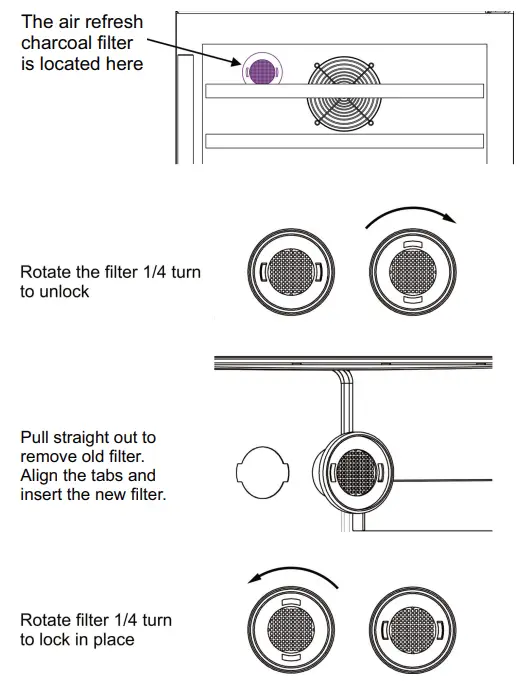 The air refresh charcoal filter is located here

Rotate the filter 1/4 turn to unlock

Pull straight out to remove old filter. Align the tabs and insert the new filter.

Rotate filter 1/4 turn to lock in place