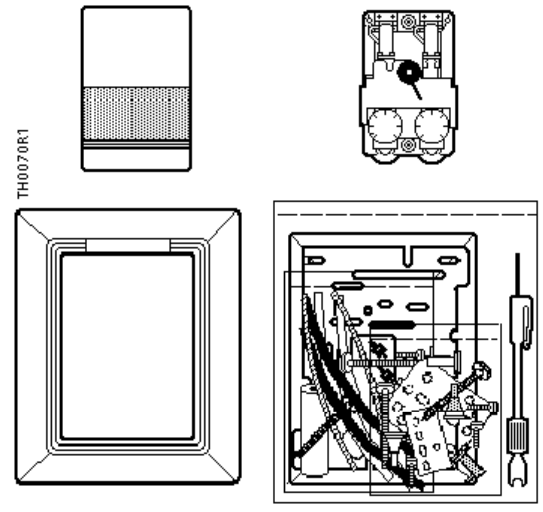 TH0070R1