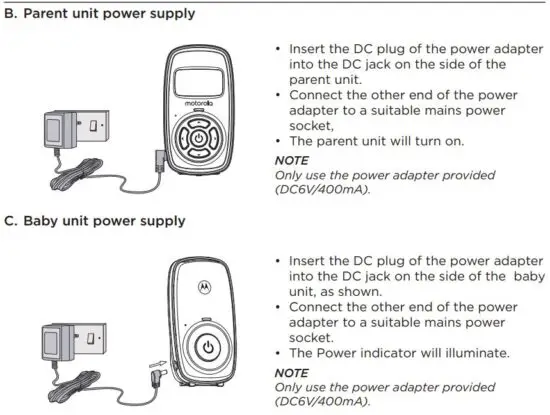 B. Parent unit power supply

motorola

• Insert the DC plug of the power adapter into the DC jack on the side of the parent unit.
• Connect the other end of the power adapter to a suitable mains power socket,
• The parent unit will turn on.

NOTE
Only use the power adapter provided (DC6V/400mA).

C. Baby unit power supply

• Insert the DC plug of the power adapter into the DC jack on the side of the baby unit, as shown.
• Connect the other end of the power adapter to a suitable mains power socket.
• The Power indicator will illuminate.

NOTE
Only use the power adapter provided (DC6V/400mA).