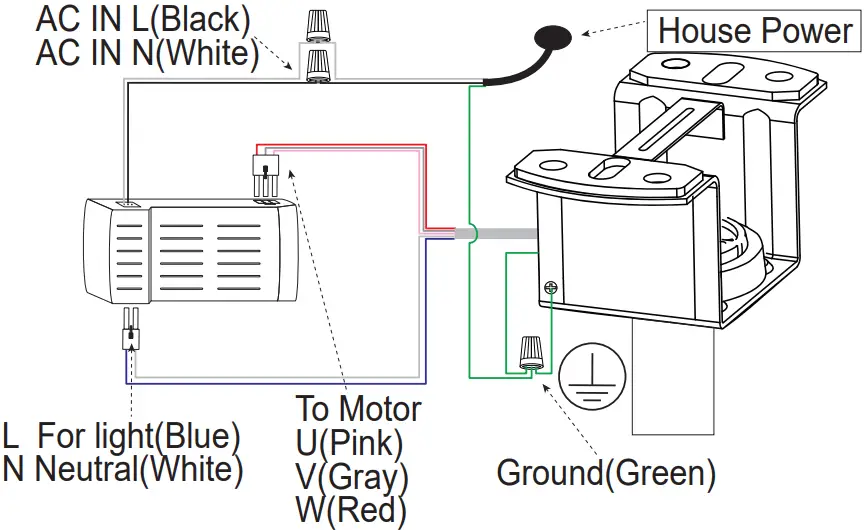 AC IN L(Black)
AC IN N(White)

House Power

L For light(Blue)
N Neutral(White)

To Motor
U(Pink)
V(Gray)
W(Red)

Ground(Green)