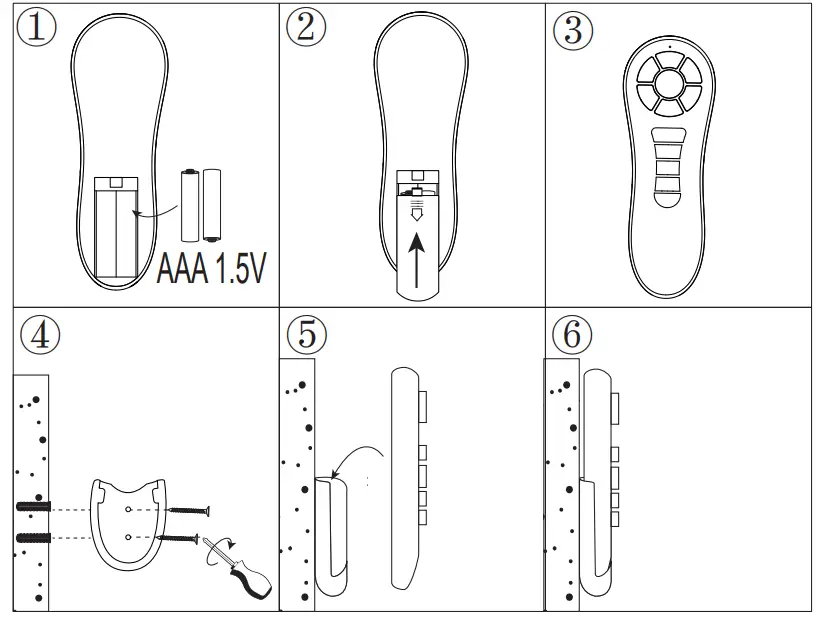 ①

AAA 1.5V

②

③

④

⑤

⑥