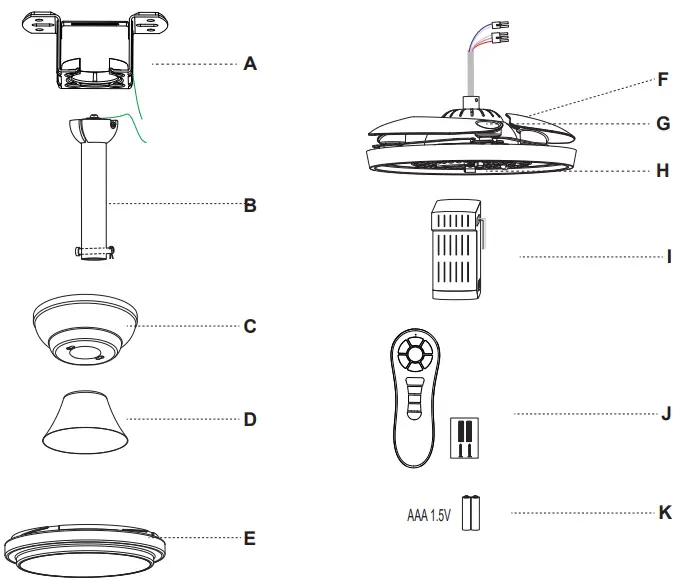 A
B
C
D
E
F
G
H
I
J
AAA 1.5V
K