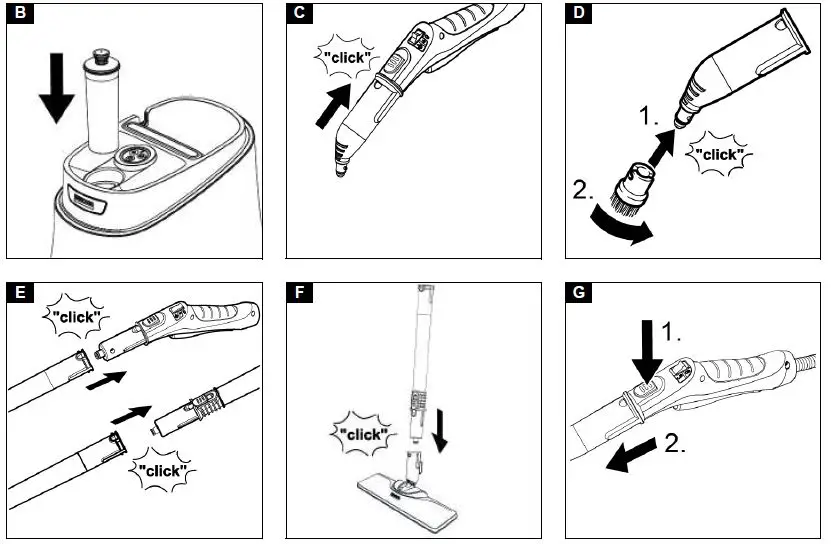 B

C
"click"

D
1.
"click"
2.

E
"click"
"click"

F
"click"

G
1.
2.