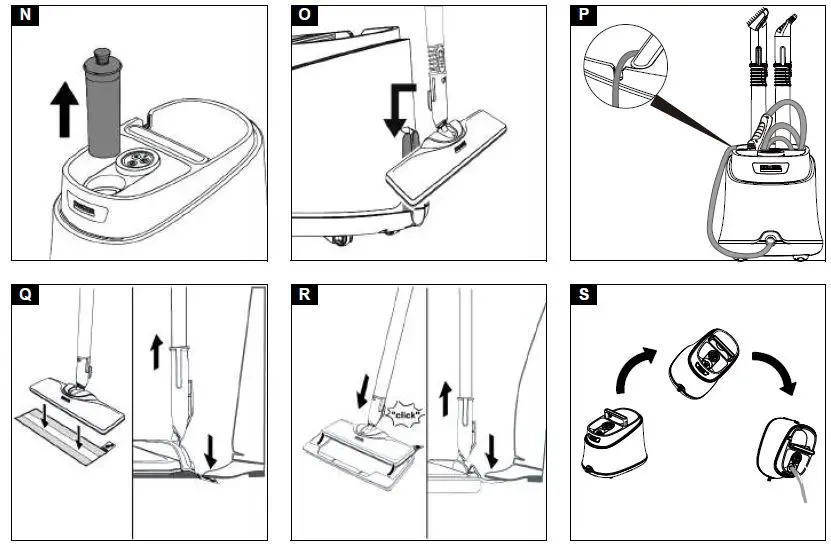 N

O

P

Q

R

"click"

S