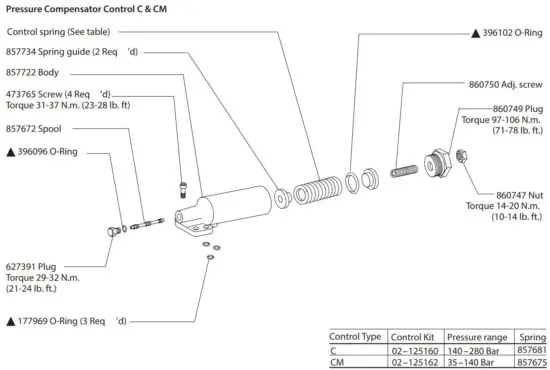 Pressure Compensator Control C & CM

Control spring (See table)

857734 Spring guide (2 Req 'd)

857722 Body

473765 Screw (4 Req 'd)
Torque 31-37 N.m. (23-28 lb. ft)

857672 Spool

▲ 396096 O-Ring

627391 Plug
Torque 29-32 N.m.
(21-24 lb. ft.)

▲ 177969 O-Ring (3 Req 'd)

▲ 396102 O-Ring

860750 Adj. screw

860749 Plug
Torque 97-106 N.m.
(71-78 lb. ft.)

860747 Nut
Torque 14-20 N.m.
(10-14 lb. ft.)

| Control Type | Control Kit | Pressure range | Spring |
|---|---|---|---|
| C | 02-125160 | 140-280 Bar | 857681 |
| CM | 02-125162 | 35-140 Bar | 857675 |