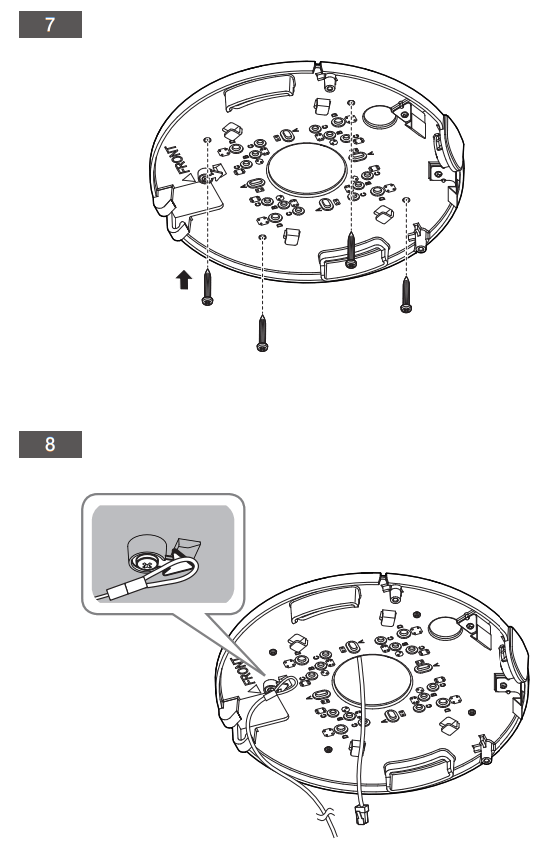 7

FRONT

8

FRONT