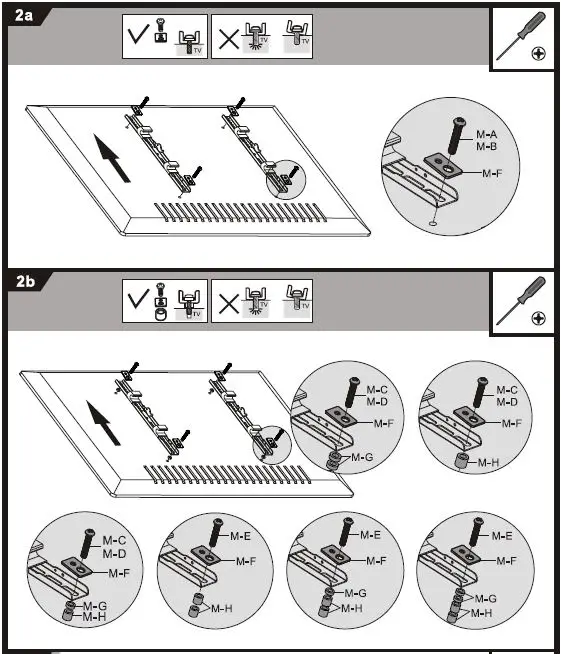 2a

TV TV TV

M-A
M-B
M-F

2b

TV TV TV

M-C
M-D
M-F
M-G

M-C
M-D
M-F
M-H

M-C
M-D
M-F
M-G
M-H

M-E
M-F
M-H

M-E
M-F
M-G
M-H

M-E
M-F
M-G
M-H