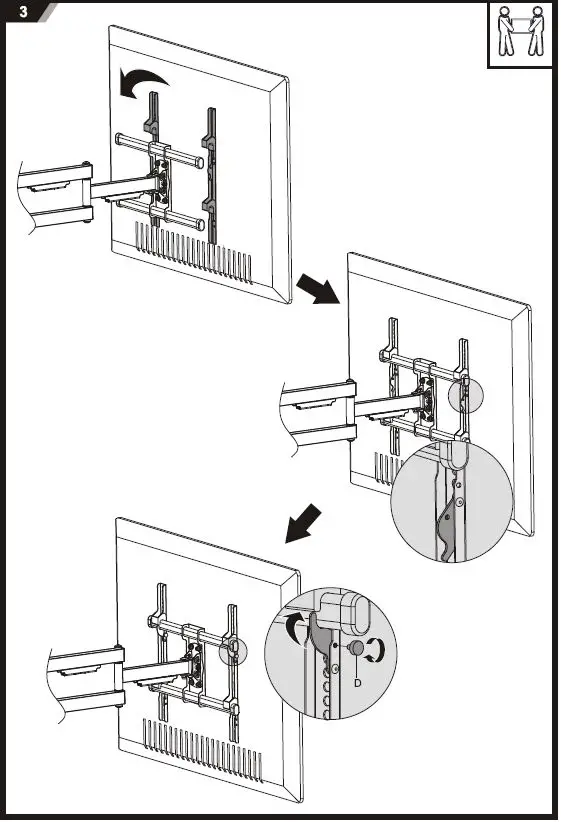 3

D