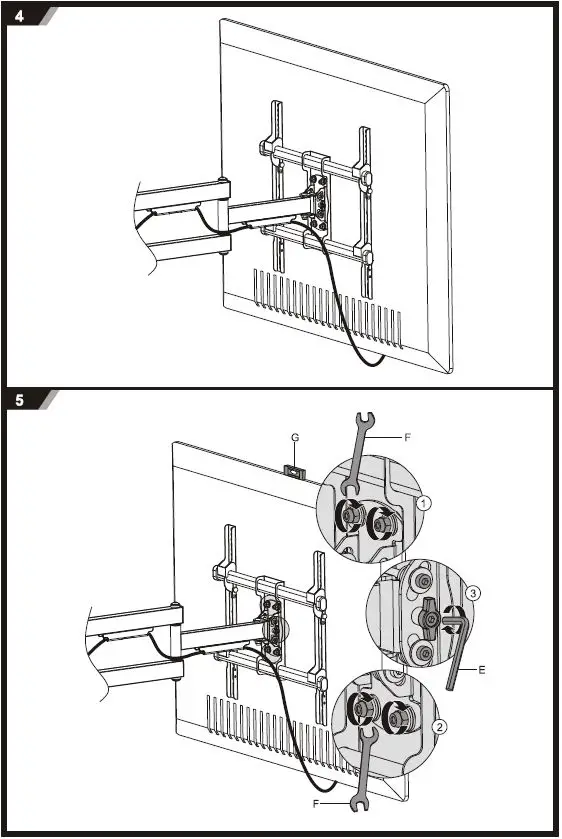 4

5

G

F

1

3

E

2

F