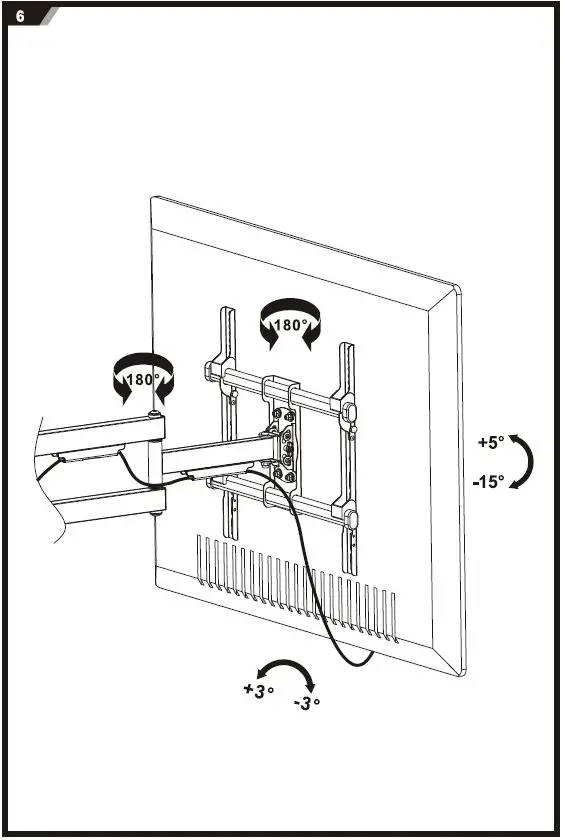 6

180°

180°

+5°

-15°

+3°

-3°