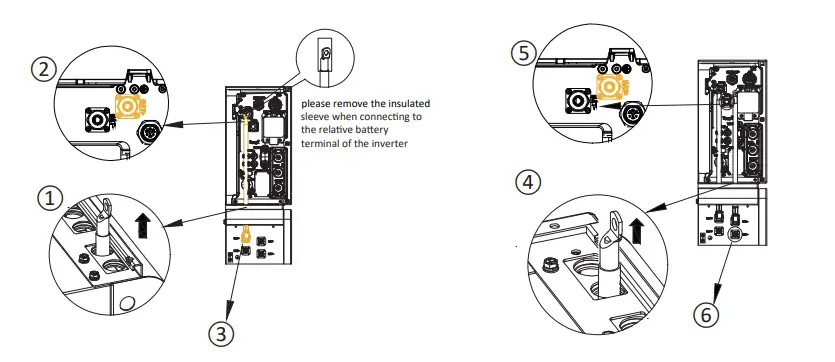 ②

please remove the insulated sleeve when connecting to the relative battery terminal of the inverter

①

③

⑤

④

⑥