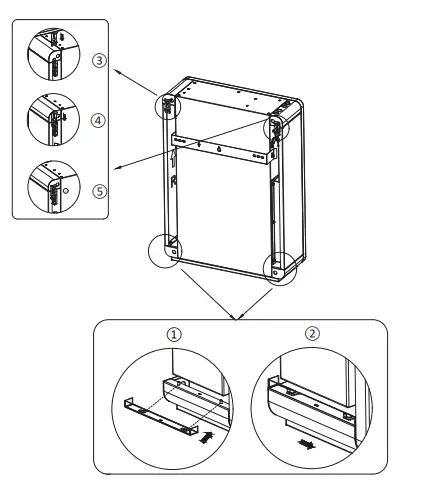 ③
④
⑤
①
②