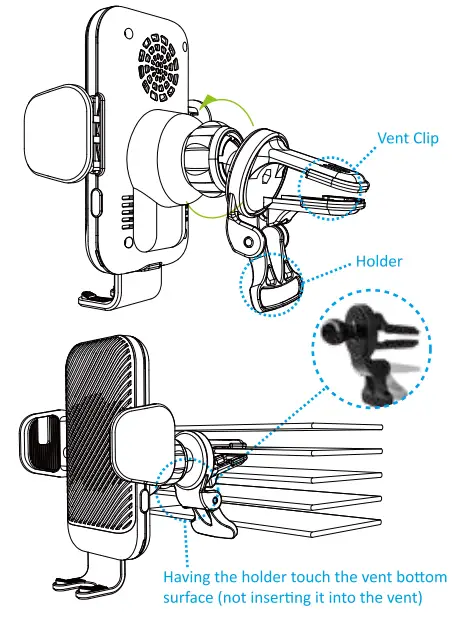 Vent Clip

Holder

Having the holder touch the vent bottom surface (not inserting it into the vent)