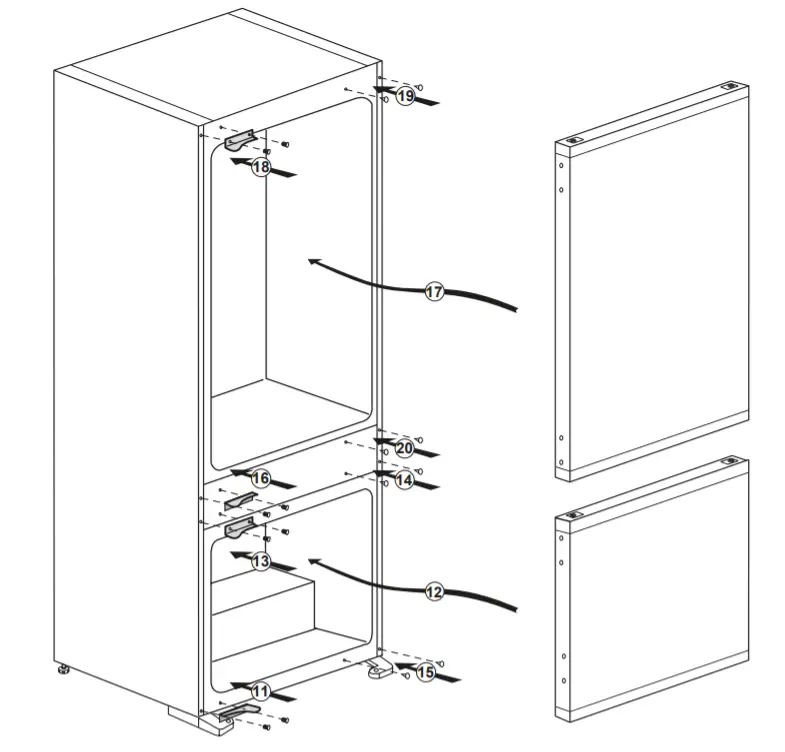 19
18
17
20
16
14
13
12
15
11