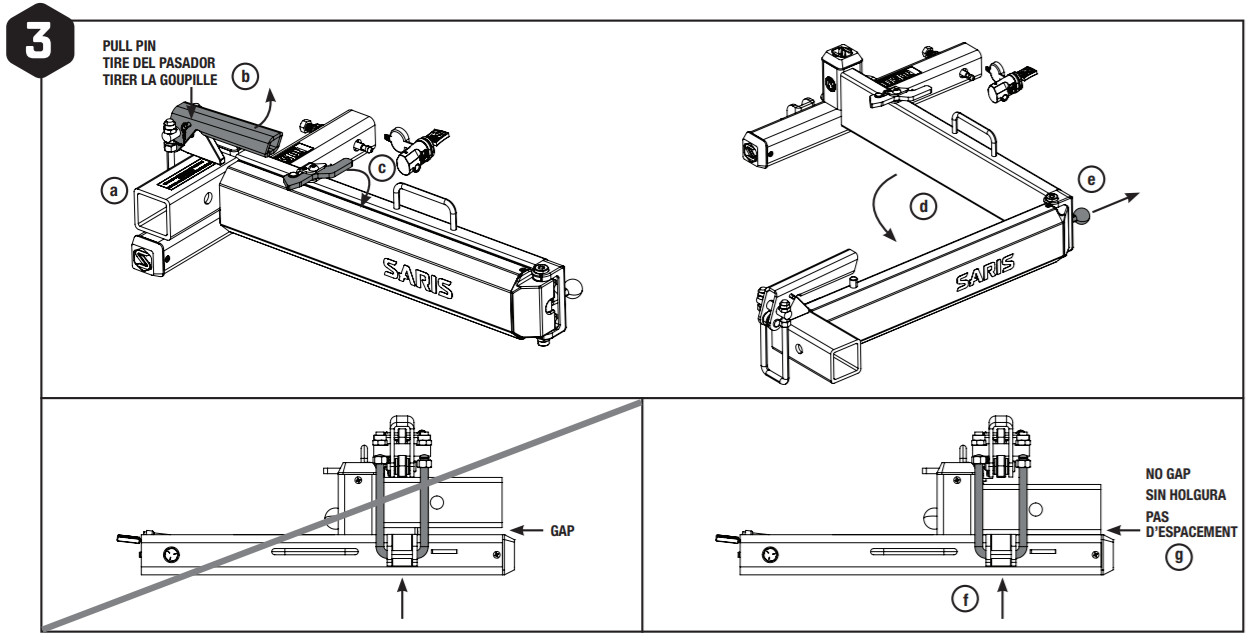 3

PULL PIN
TIRE DEL PASADOR
TIRER LA GOUPILLE

b

a

c

SARIS

d

e

SARIS

GAP

NO GAP
SIN HOLGURA
PAS D'ESPACEMENT

g

f