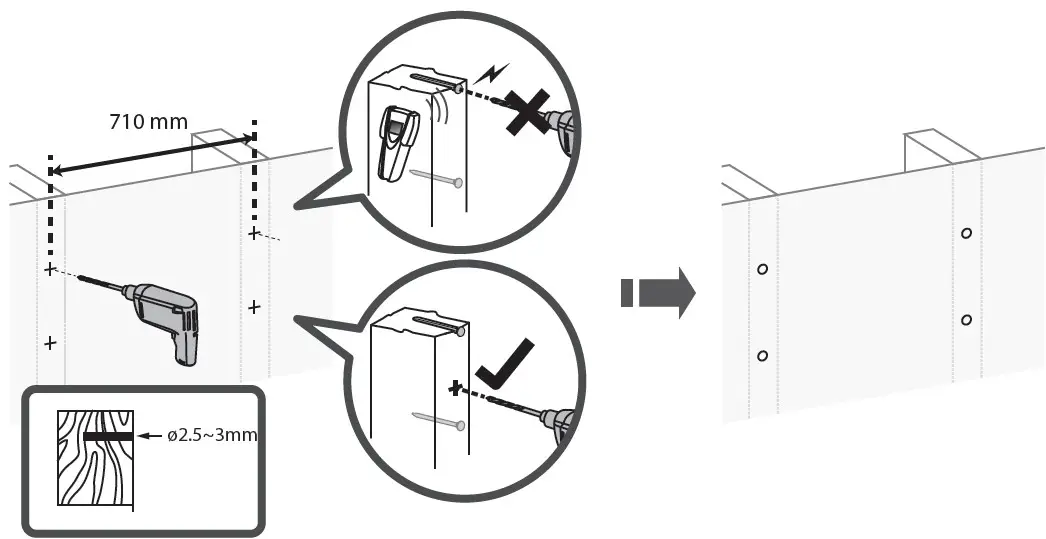 710 mm

ø2.5~3mm