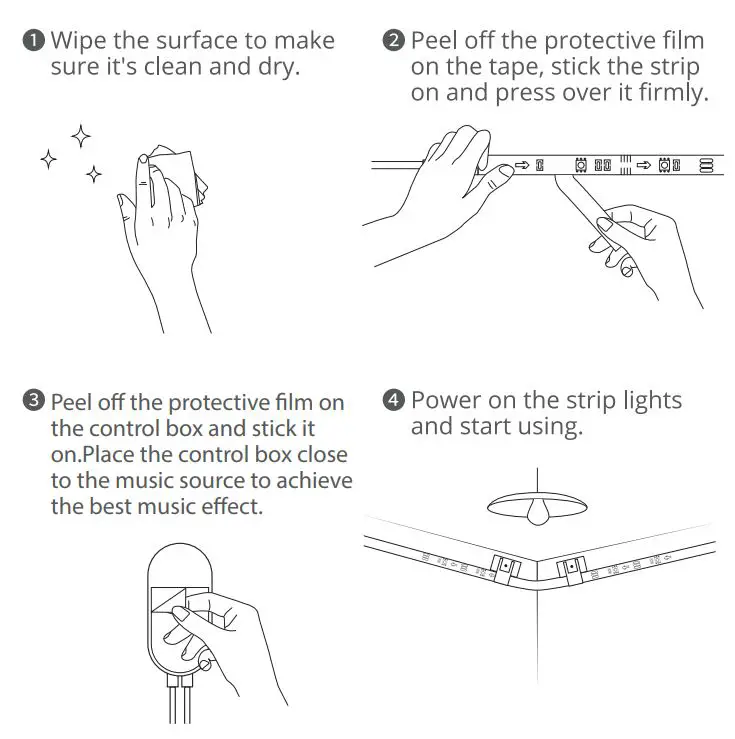 ❶ Wipe the surface to make sure it's clean and dry.

❷ Peel off the protective film on the tape, stick the strip on and press over it firmly.

❸ Peel off the protective film on the control box and stick it on.Place the control box close to the music source to achieve the best music effect.

❹ Power on the strip lights and start using.