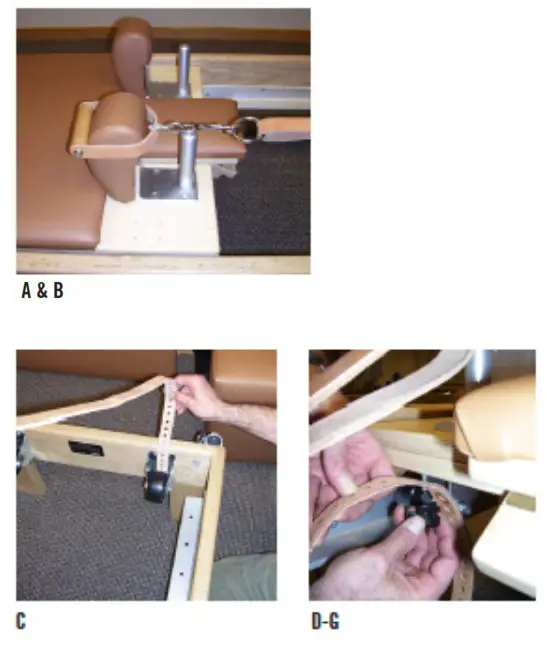 A & B

C

D-G