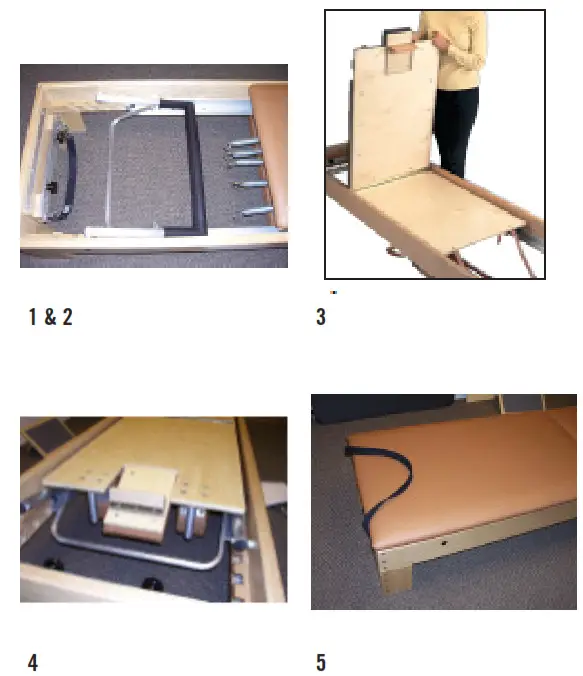 1 & 2

3

4

5